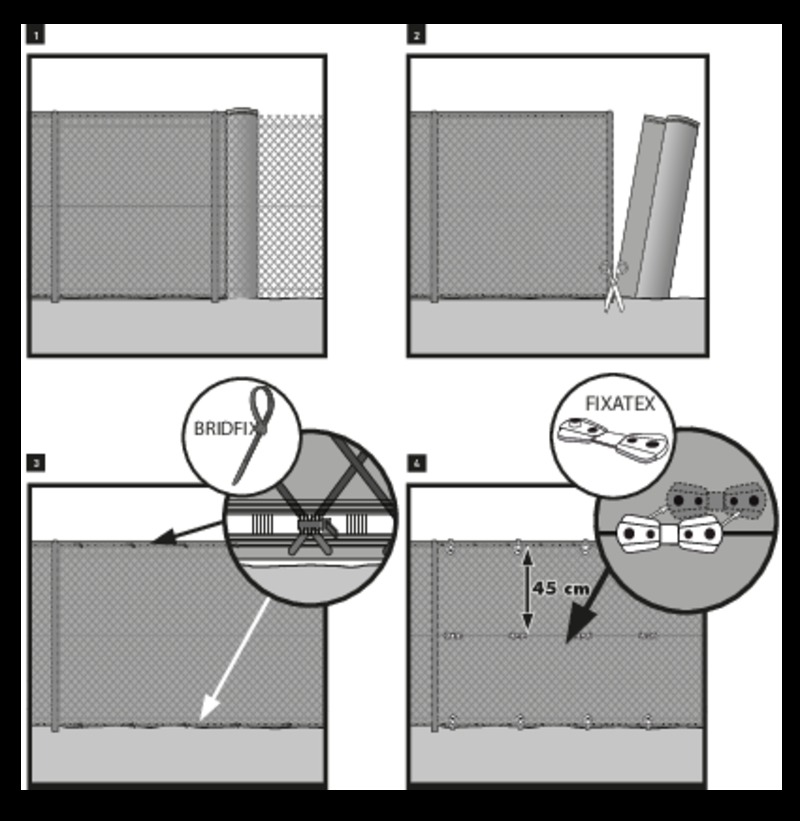 1

2

BRIDFIX

3

FIXATEX

4

45 cm